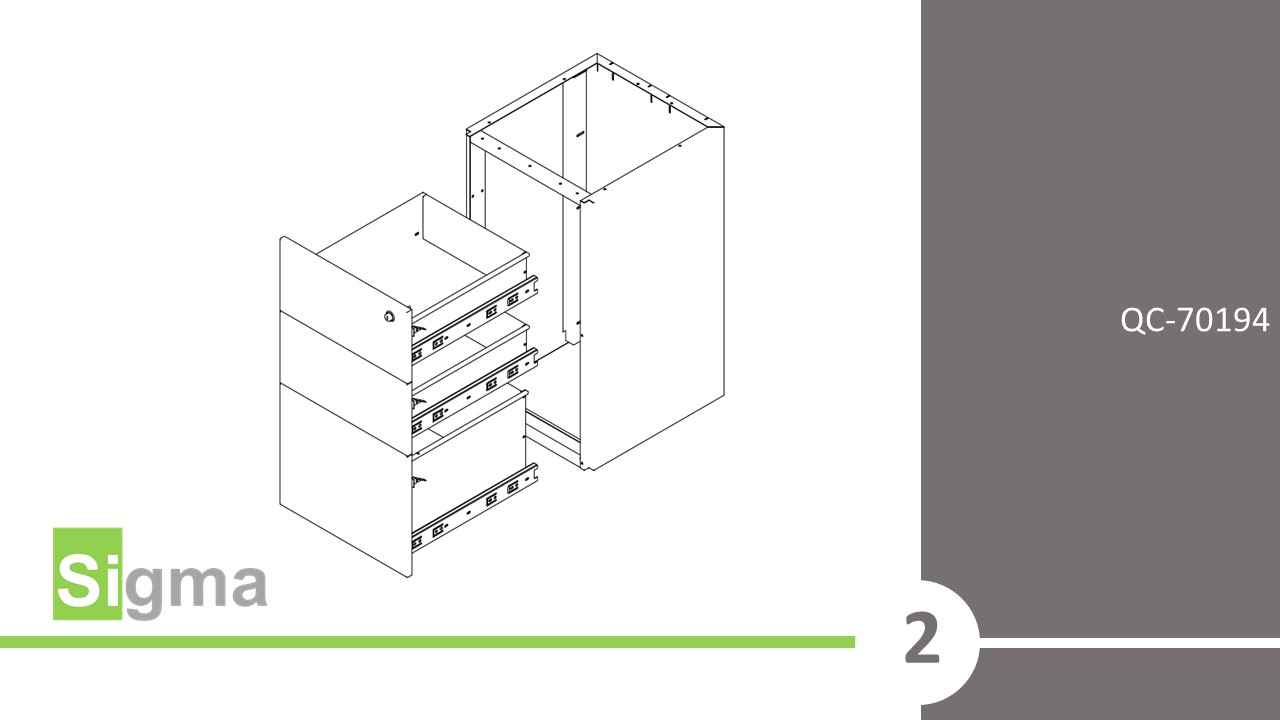 QC-70194

Sigma

2